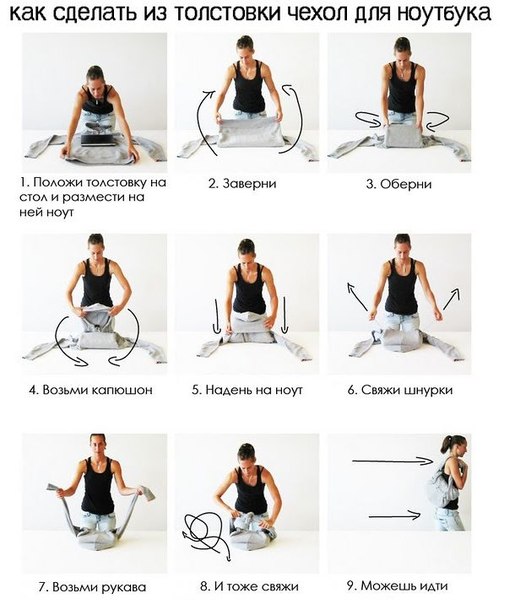 как сделать из толстовки чехол для ноутбука

1. Положи толстовку на стол и размести на ней ноут

2. Заверни

3. Оберни

4. Возьми капюшон

5. Надень на ноут

6. Свяжи шнурки

7. Возьми рукава

8. И тоже свяжи

9. Можешь идти